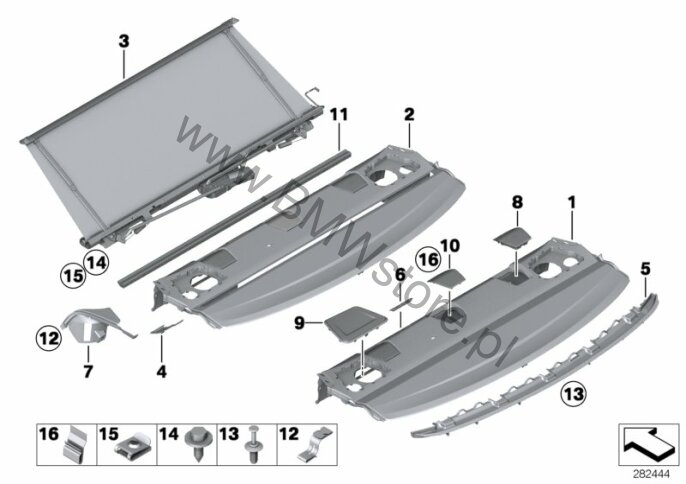 3
11
2
www.BMW-store.pl
8
1
10
16
6
5
14
15
9
12
7
4
13
16
15
14
13
12
282444