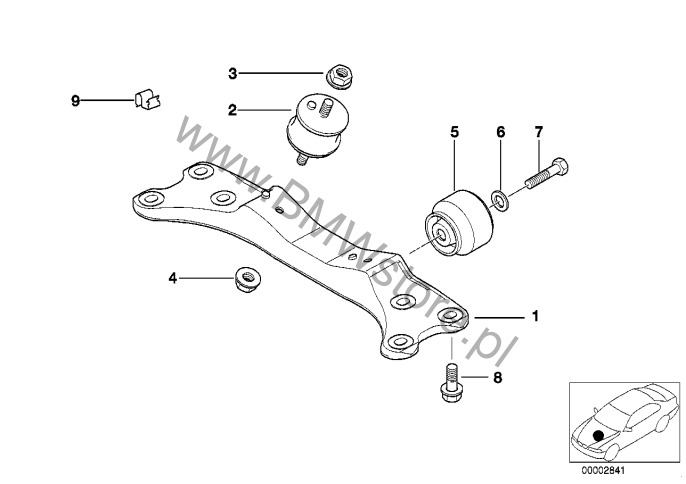 3
9
2
5
6
7
4
1
8
www.BMWstore.pl
00002841