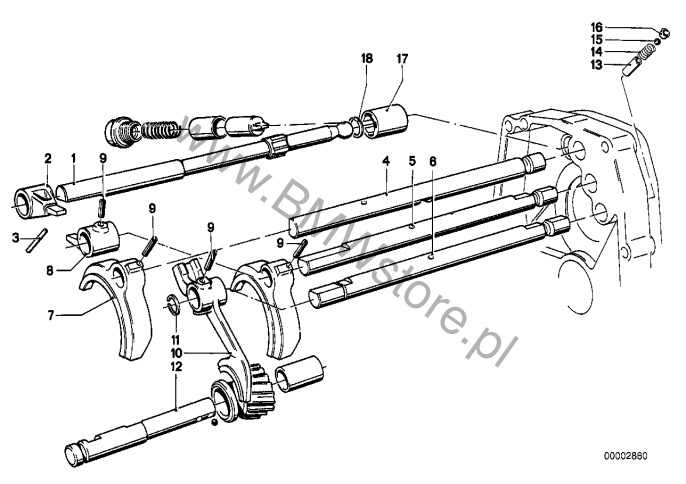 16
15
14
13
18
17
2
1
9
4
5
6
3
9
9
9
8
7
11
10
12
www.BMWstore.pl
00002860