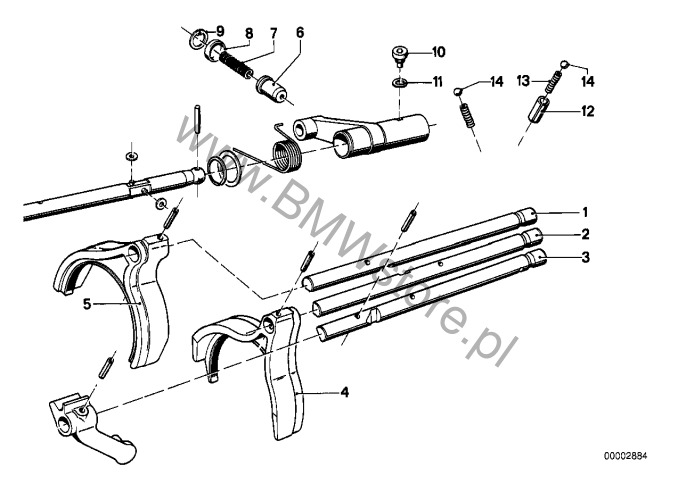 9
8
7
6
10
11
14
13
14
12
www.BMWstore.pl
1
2
3
5
4
00002884