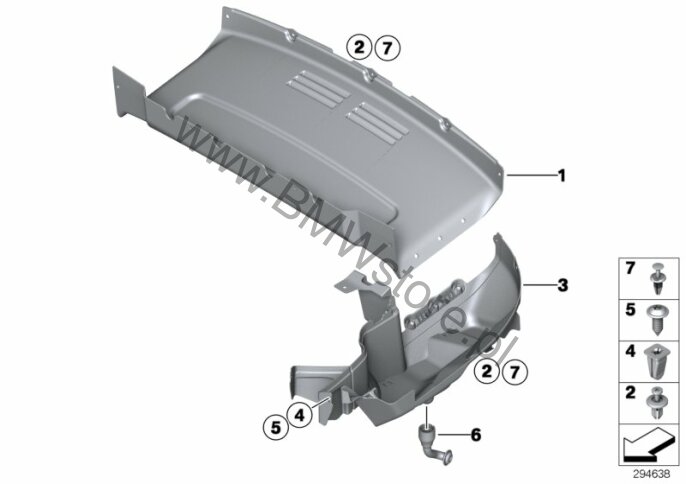 2 7

1

www.BMWstore.pl

3

2 7

5 4

6

7

5

4

2

294638