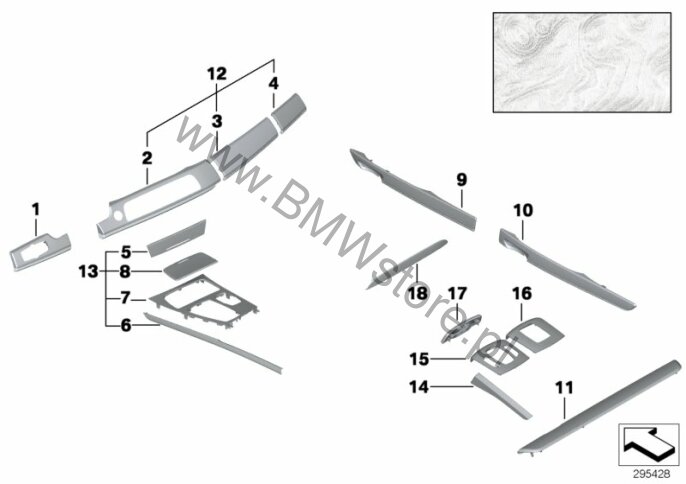 12
4
3
2
1
5
13
8
7
6
9
10
18
17
16
15
14
11
www.BMWstore.pl
295428