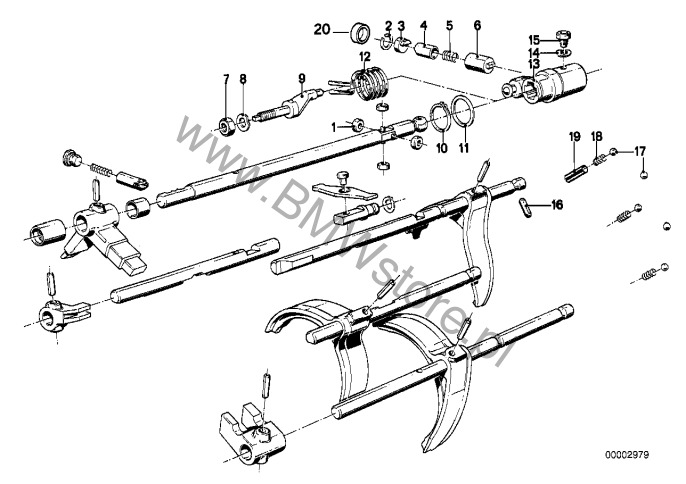 20
2
3
4
5
6
15
14
13
12
7
8
9
1
10
11
19
18
17
16
www.BMWstore.pl
00002979