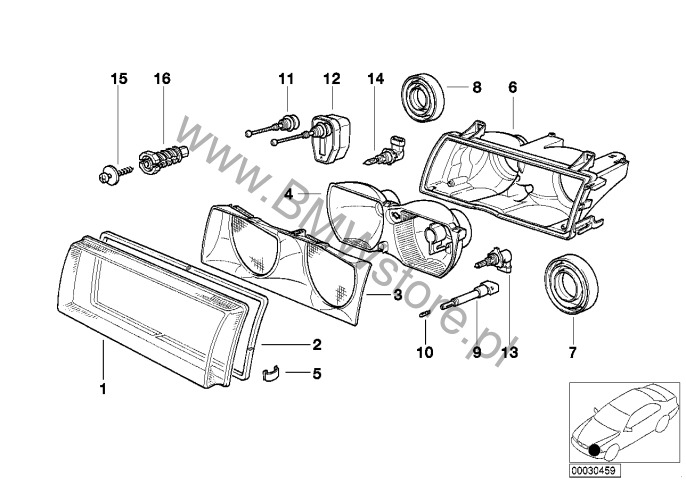 15
16
11
12
14
8
6
4
3
2
5
1
10
9
13
7
www.BMWstore.pl
00030459