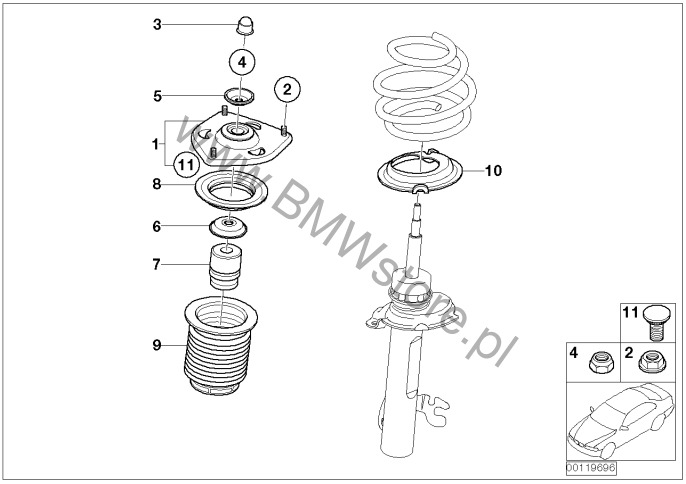 3
4
5
2
1
11
8
6
7
9
10
www.BMWstore.pl
11
4
2
00119696