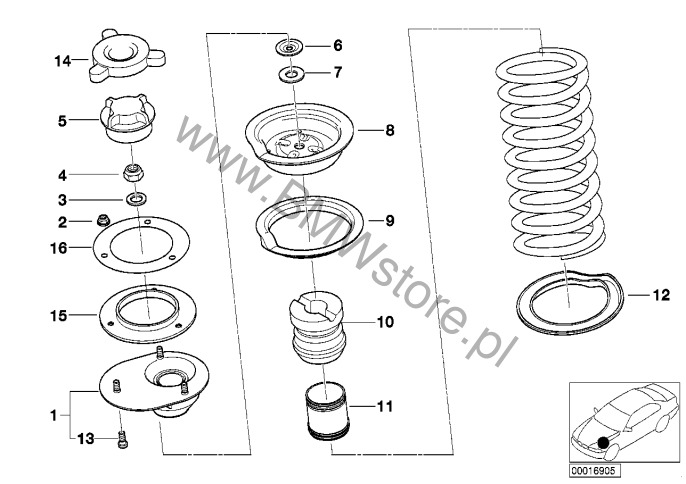 14
5
4
3
2
16
15
1
13
6
7
8
9
10
11
12
www.BMWstore.pl
00016905