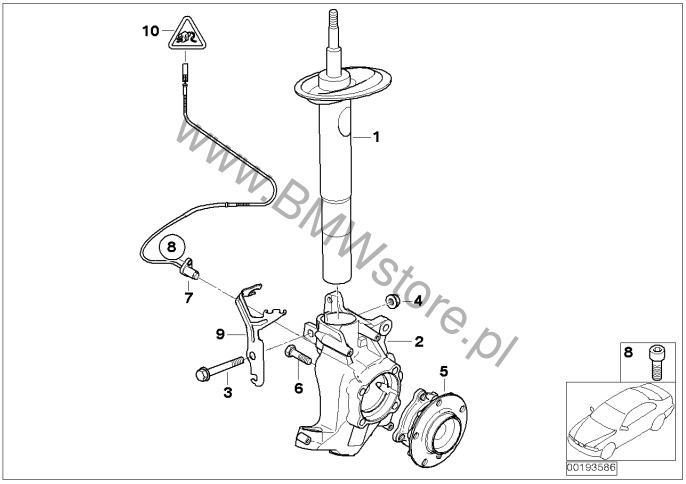 10

1

www.BMWstore.pl

8

7

4

9

2

3

6

5

8

00193586