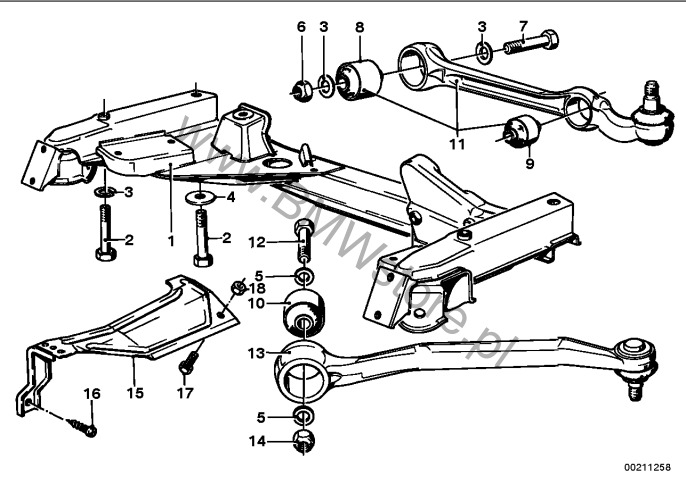 6 3 8 3 7
11 9
3 4
2 1 2
12
5
18
10
13
15 17
16
5
14
www.BMWstore.pl
00211258