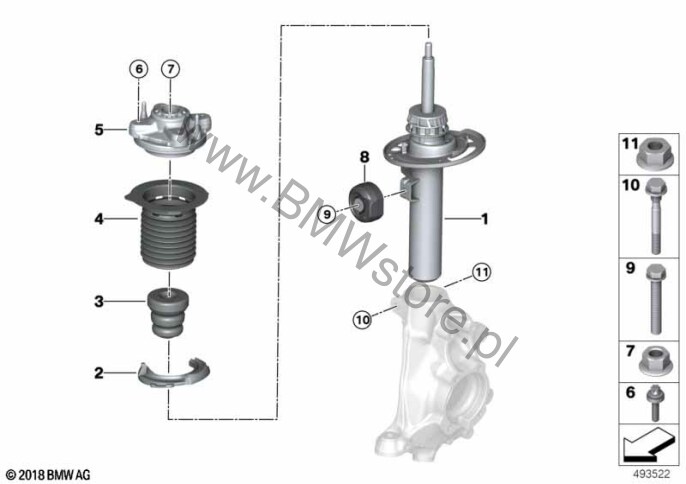 6
7
5
4
3
2
8
9
1
11
10
www.BMWstore.pl
11
10
9
7
6
© 2018 BMW AG
493522