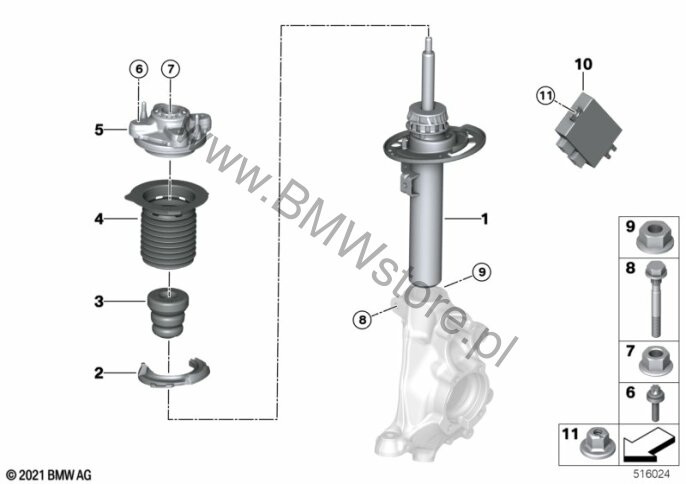 6
7
5
4
3
2
www.BMWstore.pl
1
9
8
10
11
9
8
7
6
11
© 2021 BMW AG
516024