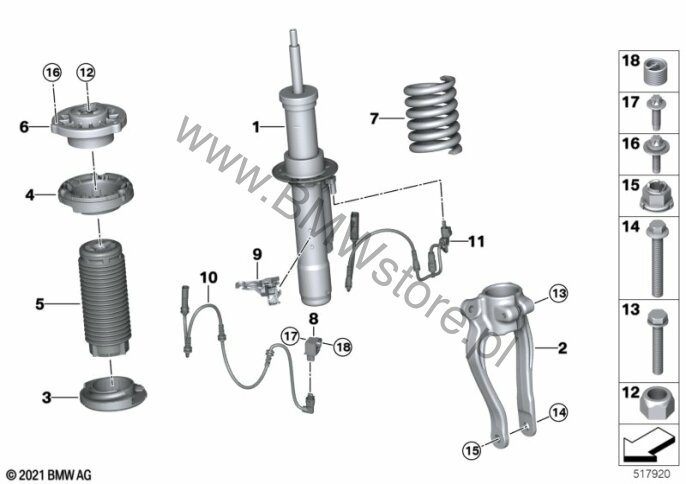 16
12
6
4
5
3
1
7
9
10
11
8
17
18
13
2
14
15
www.BMWstore.pl
18
17
16
15
14
13
12
© 2021 BMW AG
517920