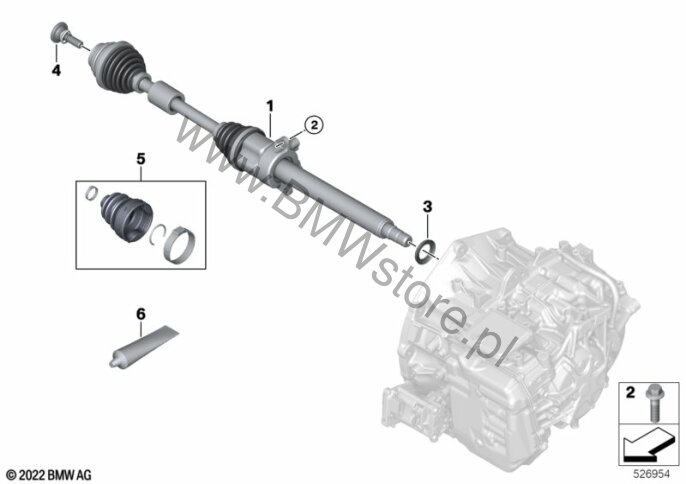 4

1

2

5

3

6

www.BMWstore.pl

2

© 2022 BMW AG

526954