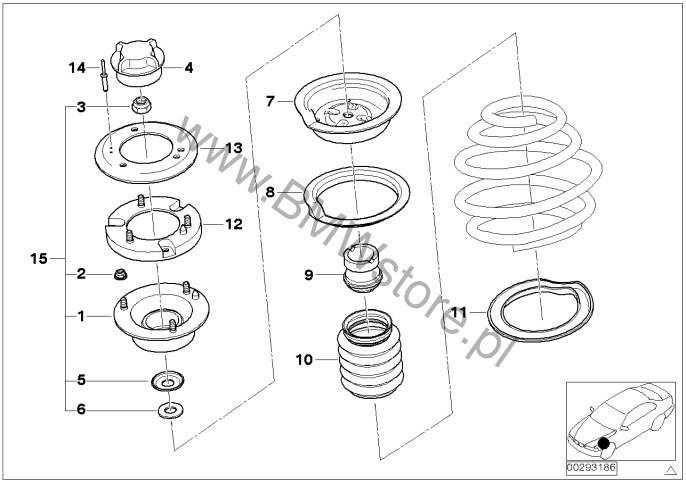 14
4
3
13
12
15
2
1
5
6
7
8
9
10
11
www.BMWstore.pl
00293186