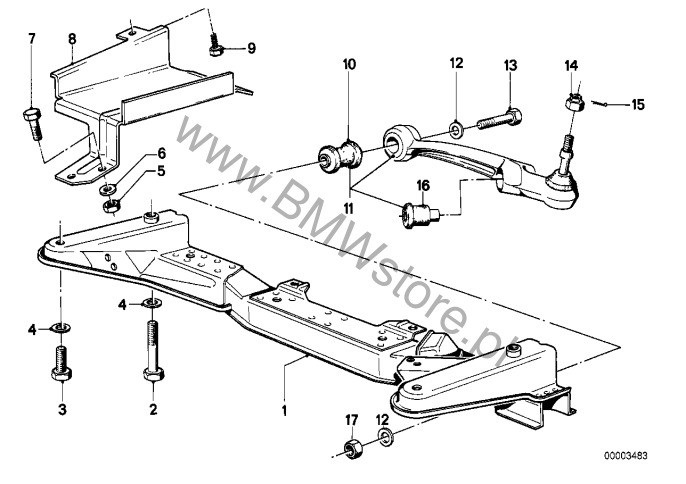 7
8
9
10
12
13
14
15
6
5
11
16
www.BMWstore.pl
4
4
3
2
1
17
12
00003483