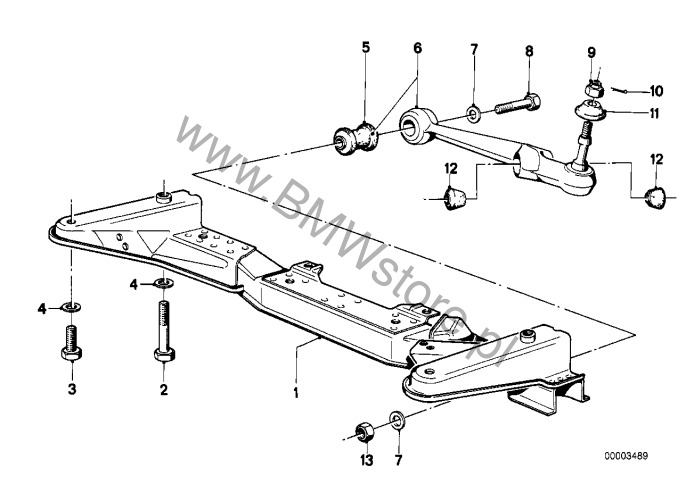 5
6
7
8
9
10
11
12
12
www.BMWstore.pl
4
4
3
2
1
13
7
00003489