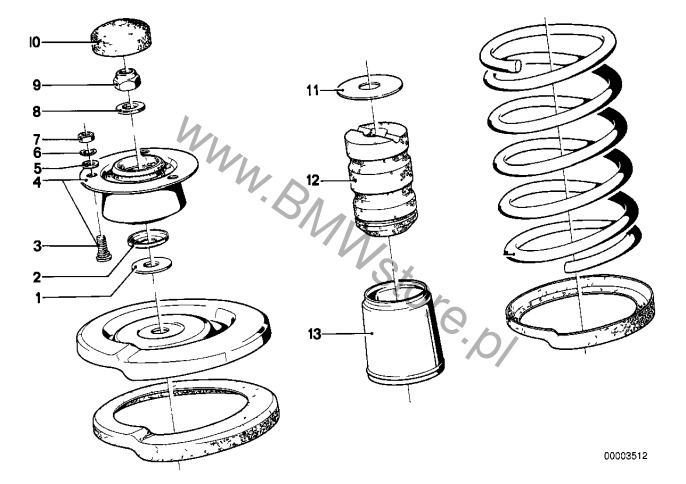 10
9
8
7
6
5
4
3
2
1
11
12
13
www.BMWstore.pl
00003512