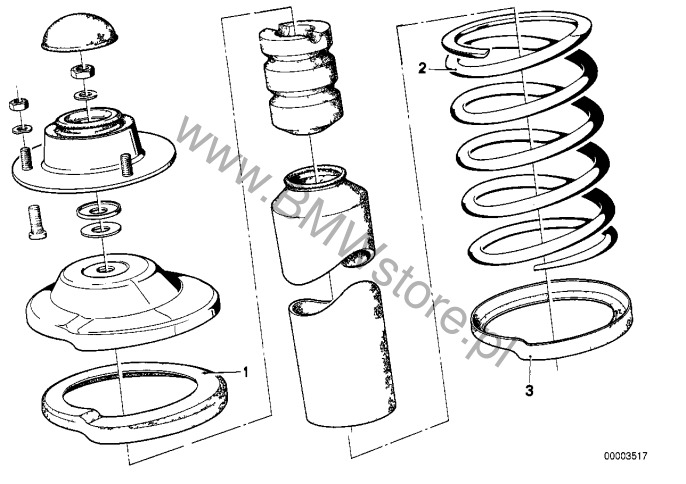 www.BMWstore.pl

2

1

3

00003517