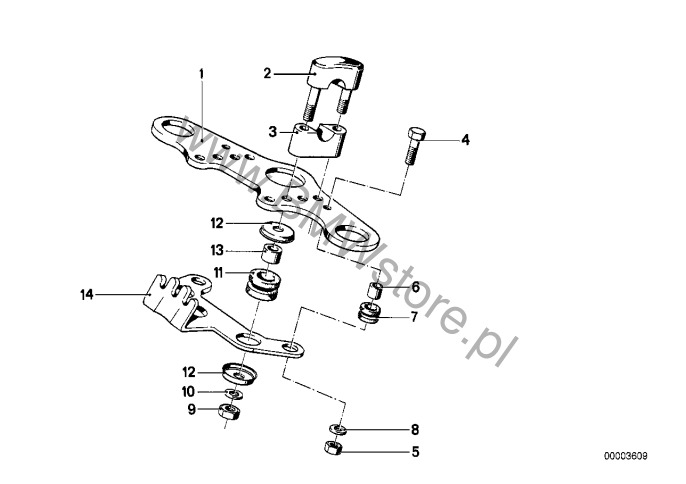 1
2
3
4
12
13
11
14
6
7
12
10
9
8
5
www.BMWstore.pl
00003609