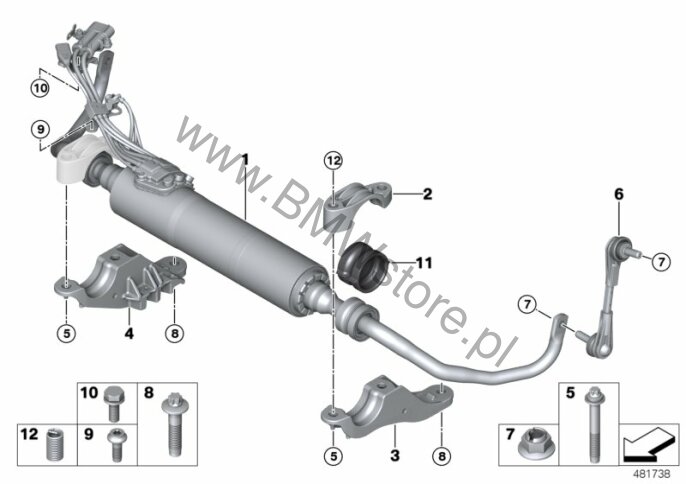 10
9
1
12
2
6
11
7
7
5
4
8
www.BMWstore.pl
10
8
12
9
5
3
8
5
7
481738