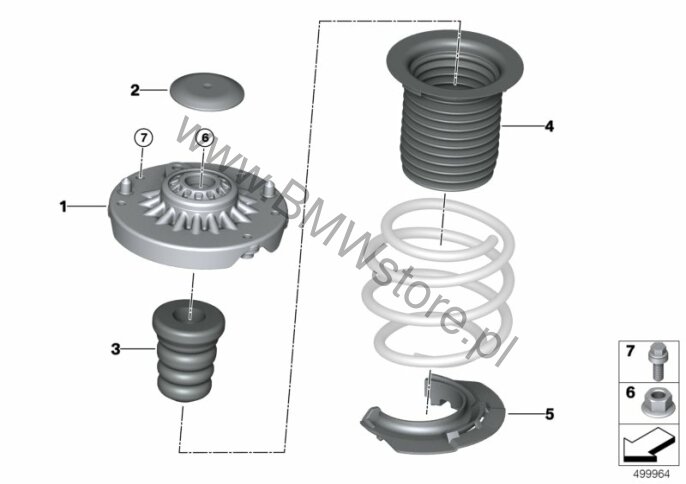 2
7
6
1
3
4
5
www.BMWstore.pl
7
6
499964