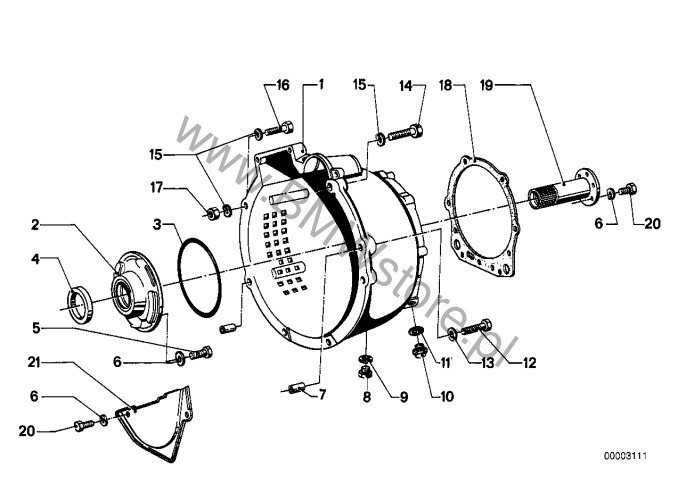 16
1
15
14
18
19
15
17
2
3
4
6
20
5
6
21
6
20
7
8
9
10
11
13
12
www.BMWstore.pl
00003111