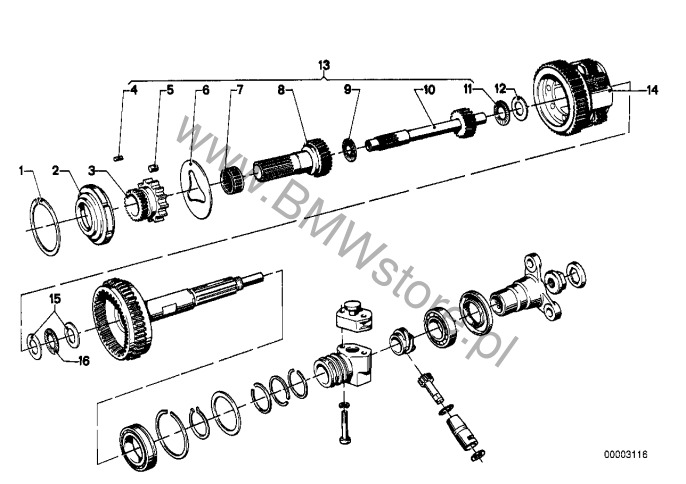 13
4
5
6
7
8
9
10
11
12
14
1
2
3
15
16
www.BMWstore.pl
00003116