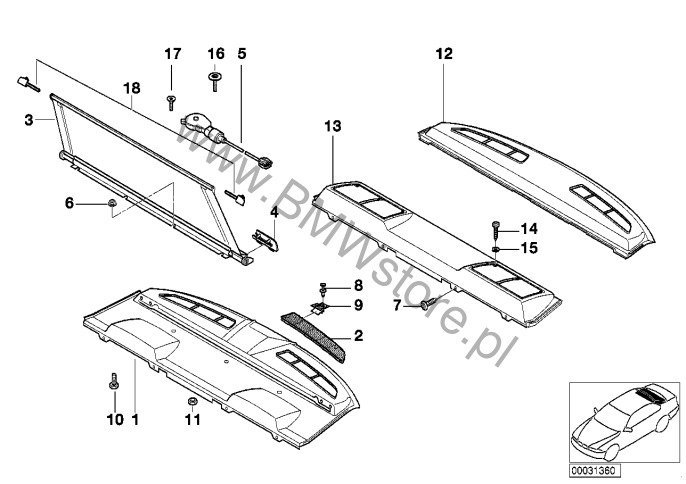 17
16
5
12
18
3
13
6
4
14
15
8
9
7
2
10
1
11
www.BMWstore.pl
00031360