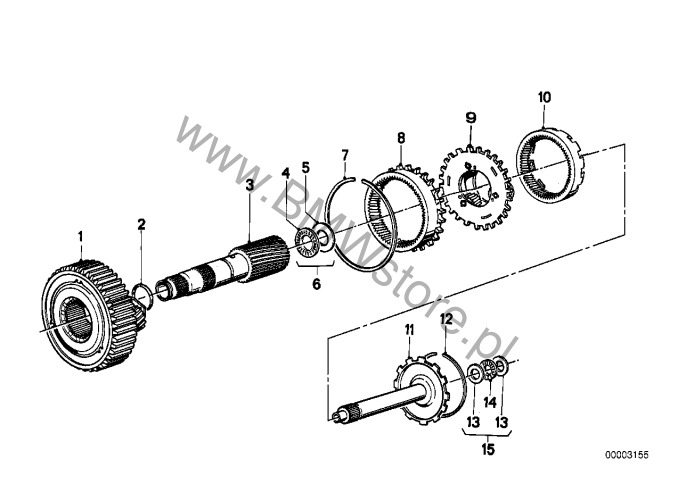 www.BMWstore.pl

1
2
3
4
5
6
7
8
9
10
11
12
13
14
13
15

00003155