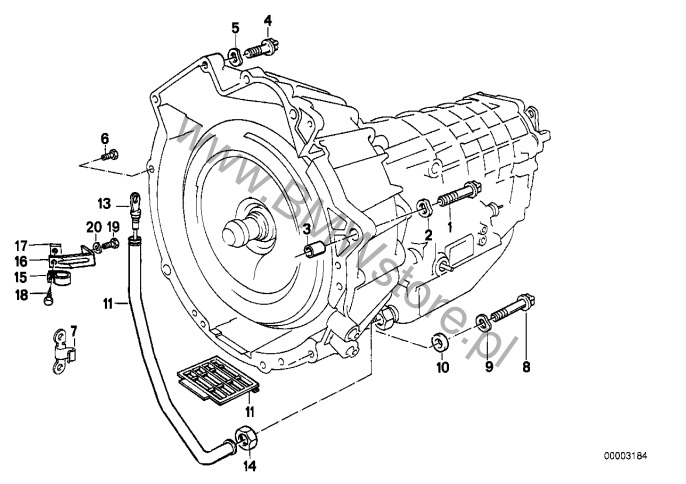 5
4
6
13
20
19
17
16
15
18
11
7
3
2
1
10
9
8
11
14
www.BMWstore.pl
00003184