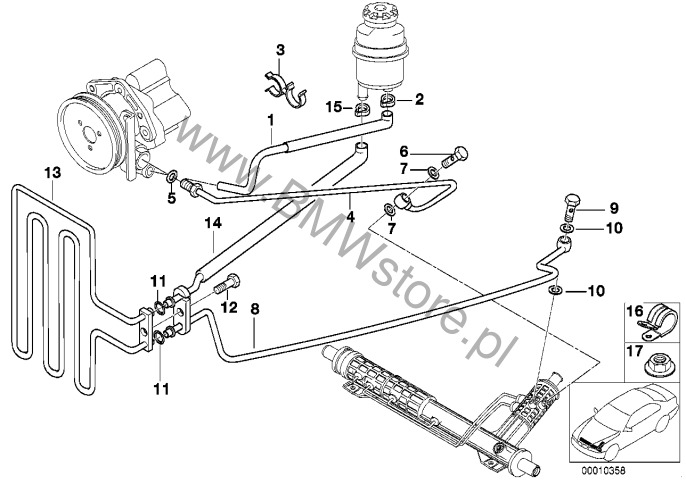 3
15
2
1
6
7
13
5
4
7
9
10
14
11
12
8
10
16
17
11
www.BMWstore.pl
00010358