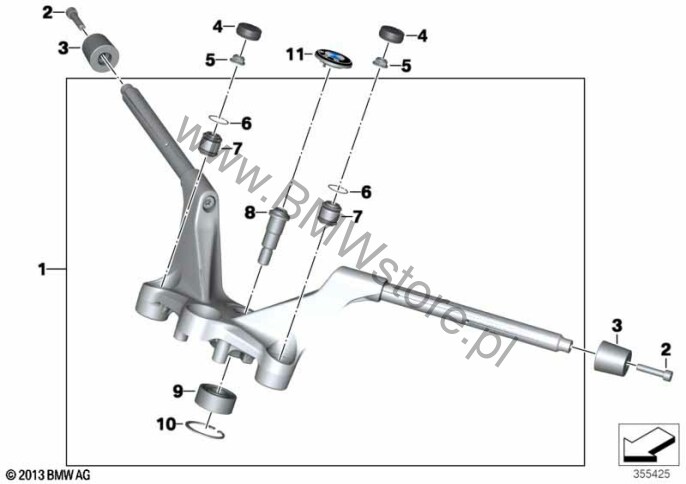 2
3
4
5
11
4
5
6
7
6
8
7
1
3
2
9
10
www.BMWstore.pl
© 2013 BMW AG
355425