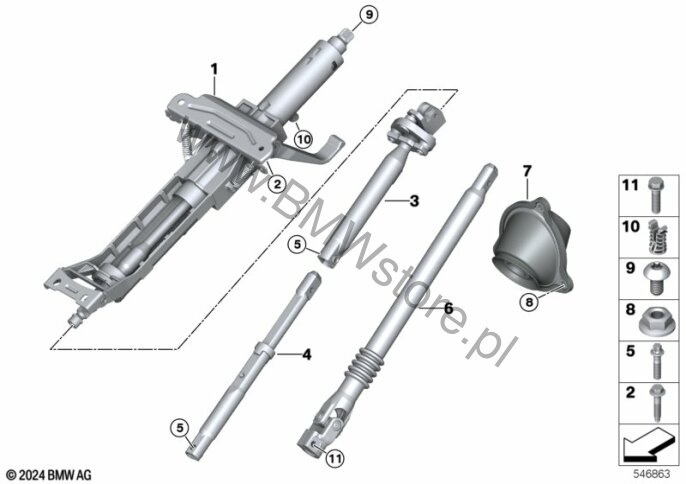 9
1
10
2
3
5
7
8
6
4
5
11
www.BMWstore.pl
11
10
9
8
5
2
© 2024 BMW AG
546863