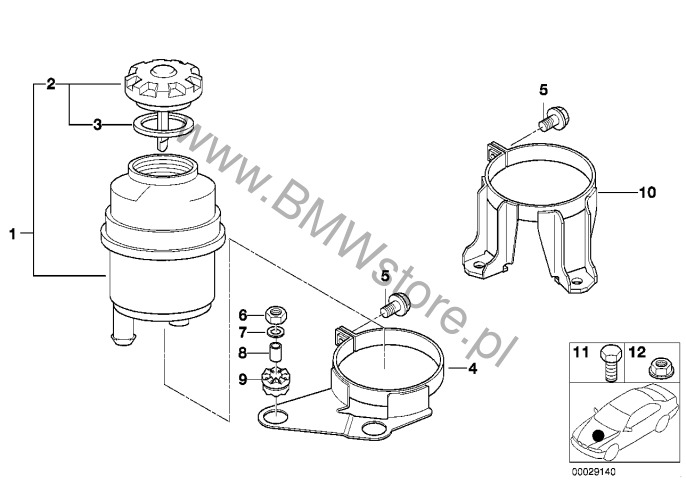 2
3
1
5
10
www.BMWstore.pl
5
6
7
8
9
4
11
12
00029140