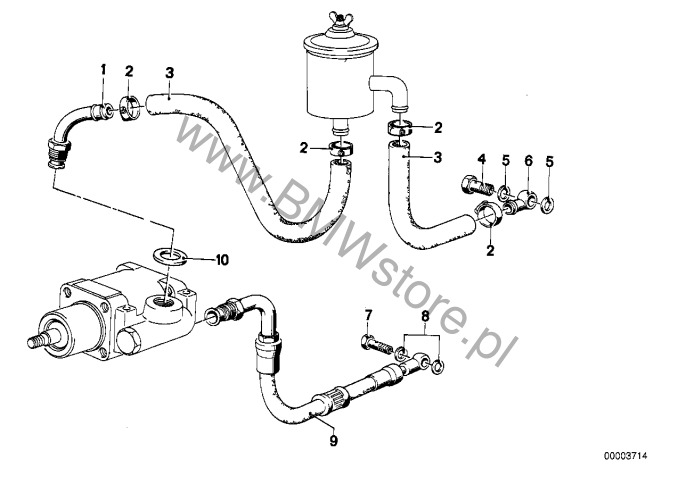 1
2
3
2
2
3
4
5
6
5
2
10
7
8
9
www.BMWstore.pl
00003714