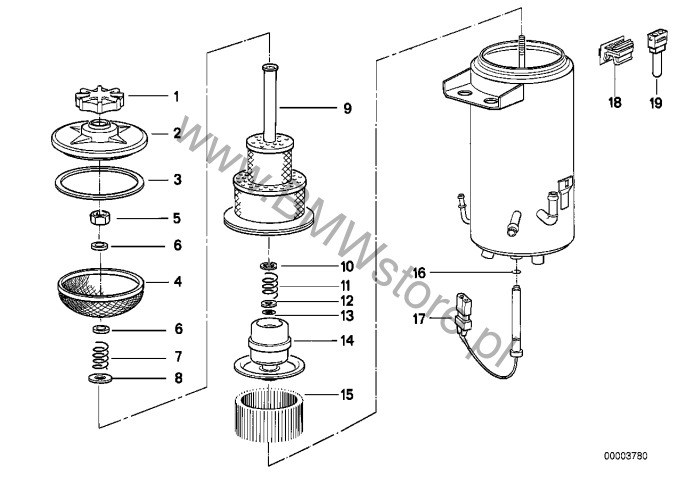 1
2
3
5
6
4
6
7
8
9
10
11
12
13
14
15
16
17
18
19
www.BMWstore.pl
00003780