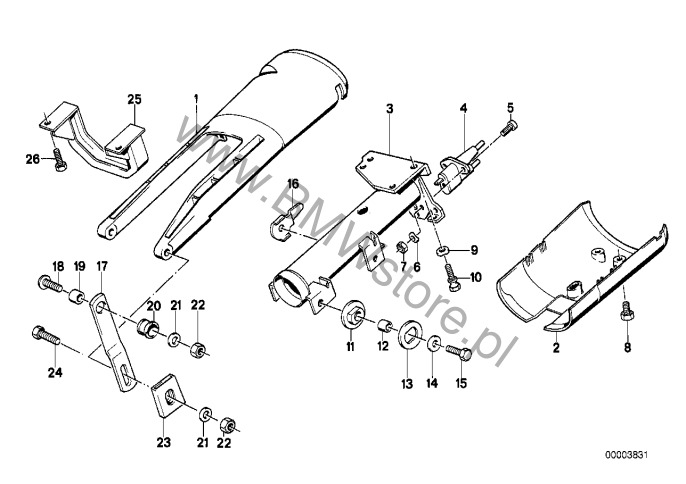 25
1
3
4
5
26
16
9
7
6
10
18
19
17
20
21
22
11
12
13
14
15
2
8
24
23
21
22
www.BMWstore.pl
00003831