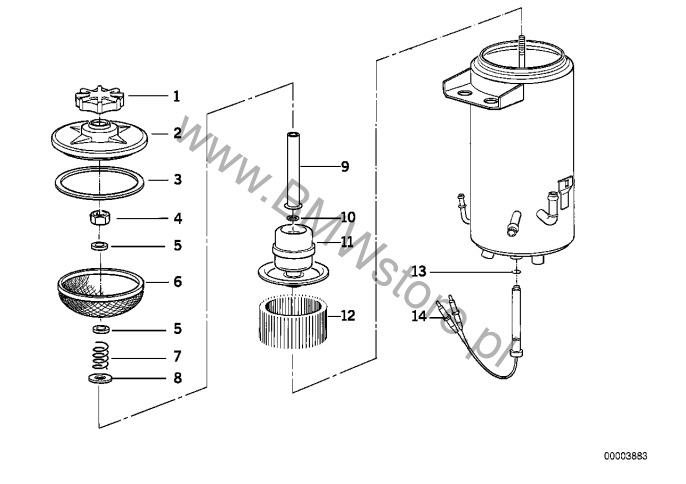 1
2
3
4
5
6
5
7
8
9
10
11
12
13
14
www.BMWstore.pl
00003883