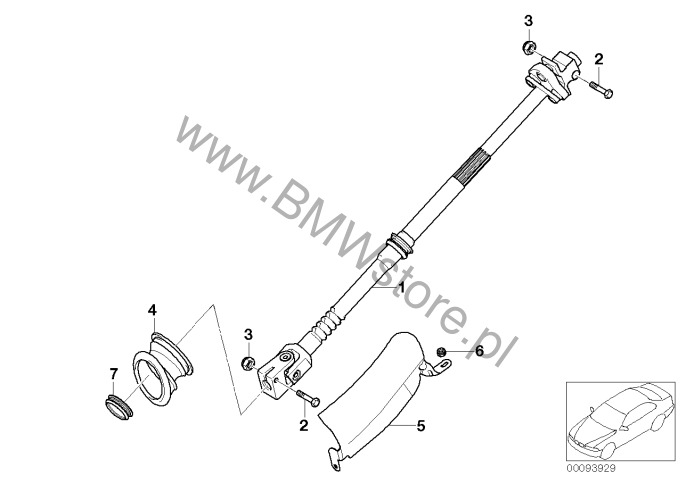 3
2
www.BMWstore.pl
1
4
3
6
7
2
5
00093929