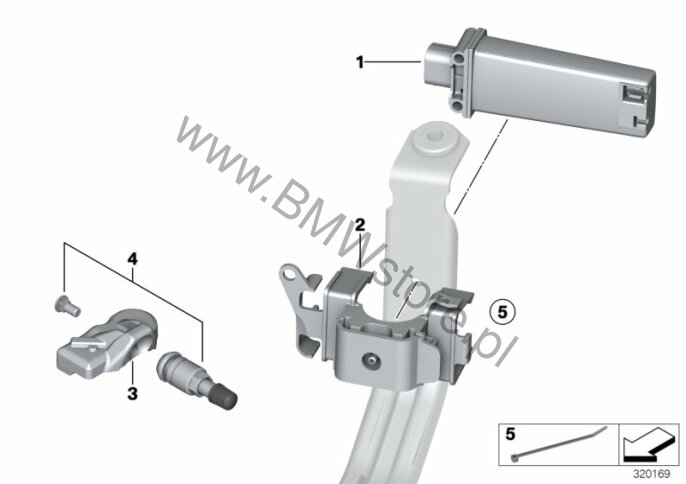 1

www.BMWstore.pl

2

4

5

3

5

320169