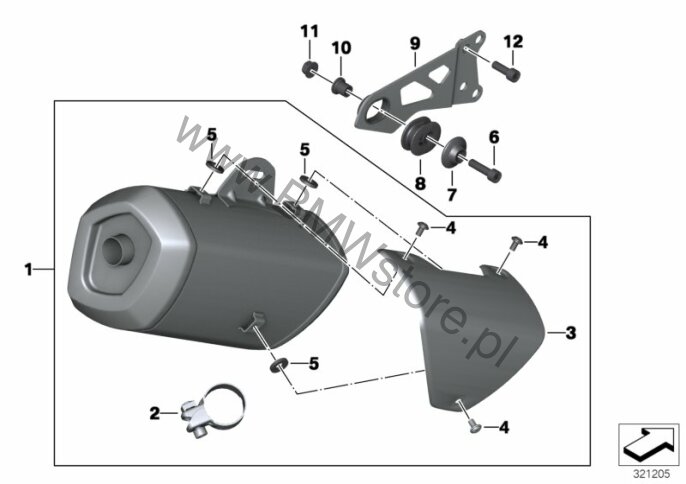 11
10
9
12
5
5
6
8
7
4
4
1
3
5
2
4
www.BMWstore.pl
321205