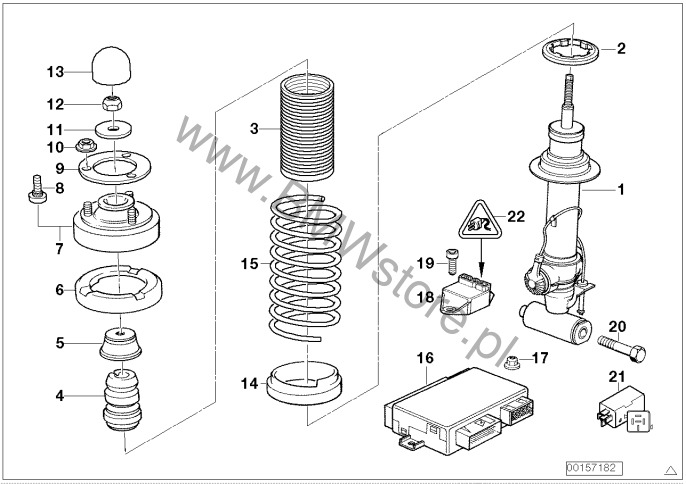 13
12
11
10
9
8
7
6
5
4
3
15
14
2
1
22
19
18
20
17
16
21
www.BMWstore.pl
00157182