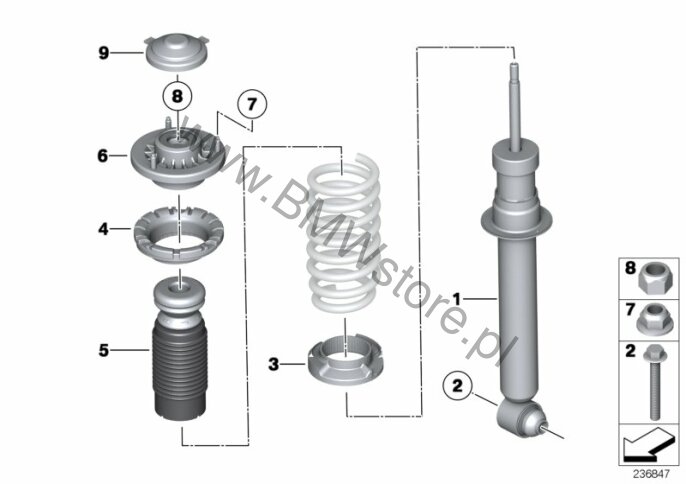 9
8
7
6
4
5
3
1
2
www.BMWstore.pl
8
7
2
236847