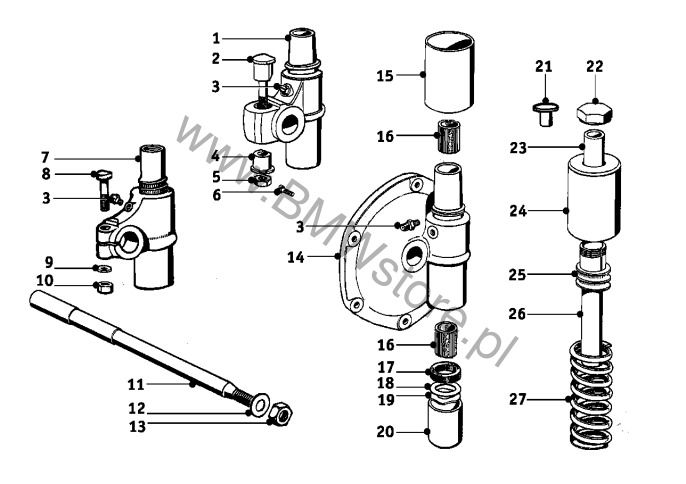 1
2
3
4
5
6
7
8
3
9
10
11
12
13
15
16
3
14
16
17
18
19
20
21
22
23
24
25
26
27
www.BMWstore.pl