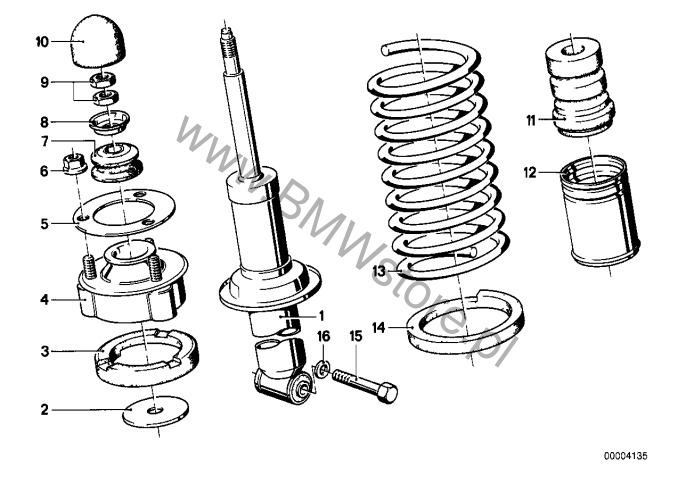 10
9
8
7
6
5
4
3
2
1
16
15
13
14
11
12
www.BMWstore.pl
00004135