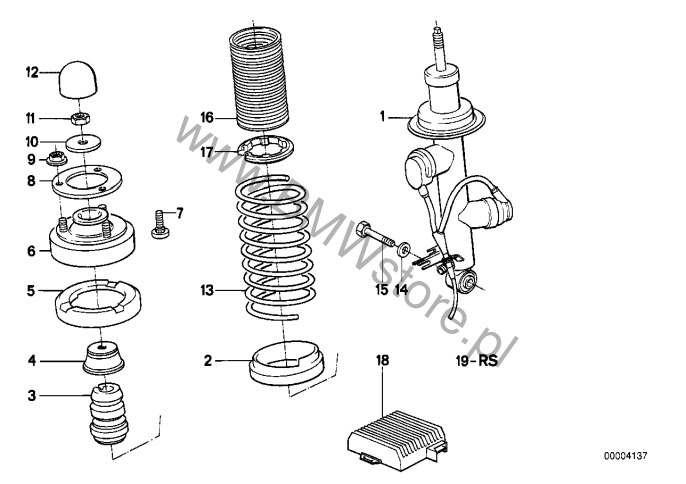 12
11
10
9
8
7
6
5
4
3
16
17
13
2
1
15
14
18
19-RS
www.BMWstore.pl
00004137