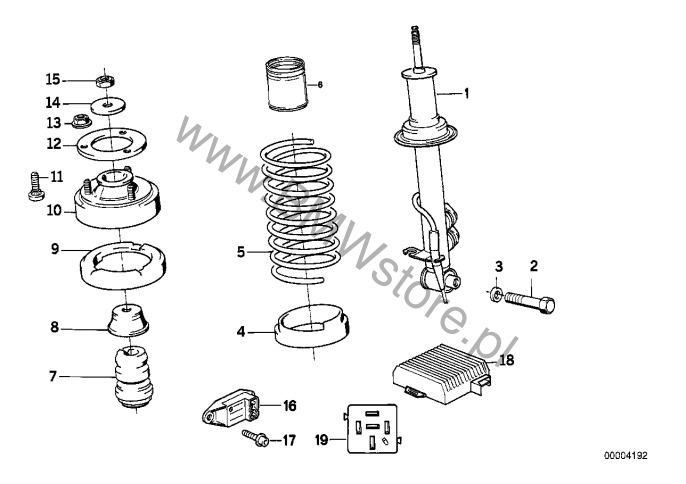 15
14
13
12
11
10
9
8
7
6
5
4
1
3
2
18
16
17
19
www.BMWstore.pl
00004192