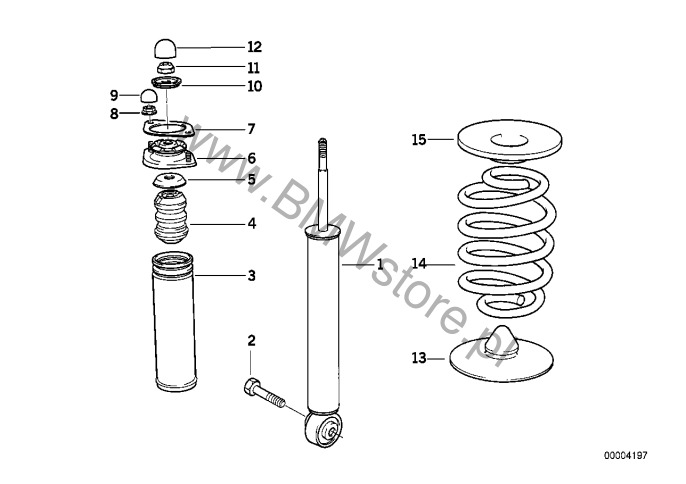 12
11
10
9
8
7
6
5
4
3
2
1
15
14
13
www.BMWstore.pl
00004197