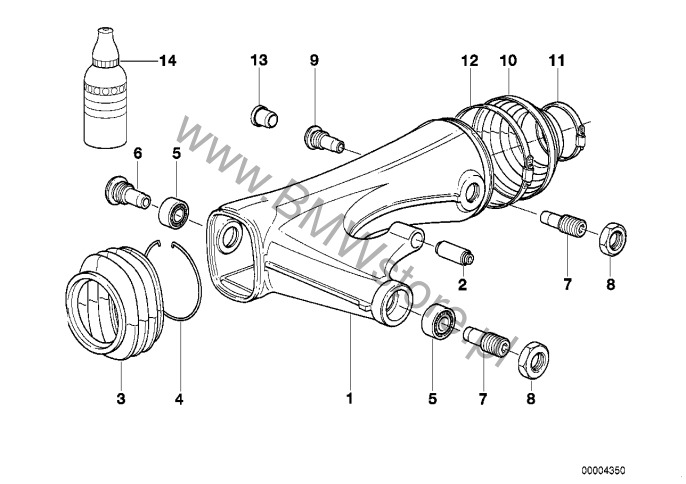 14
13
9
12
10
11
6
5
www.BMWstore.pl
2
7
8
3
4
1
5
7
8
00004350