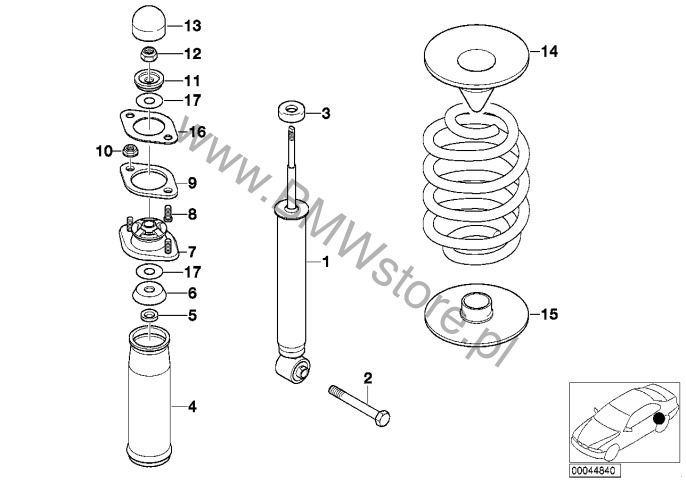 13
12
11
17
16
10
9
8
7
17
6
5
4
3
1
2
14
15
www.BMWstore.pl
00044840