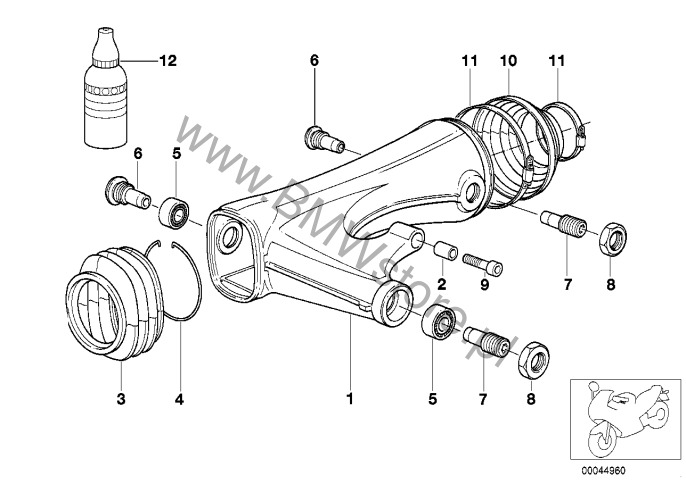 12
6
11
10
11
6
5
www.BMWstore.pl
2
9
7
8
3
4
1
5
7
8
00044960